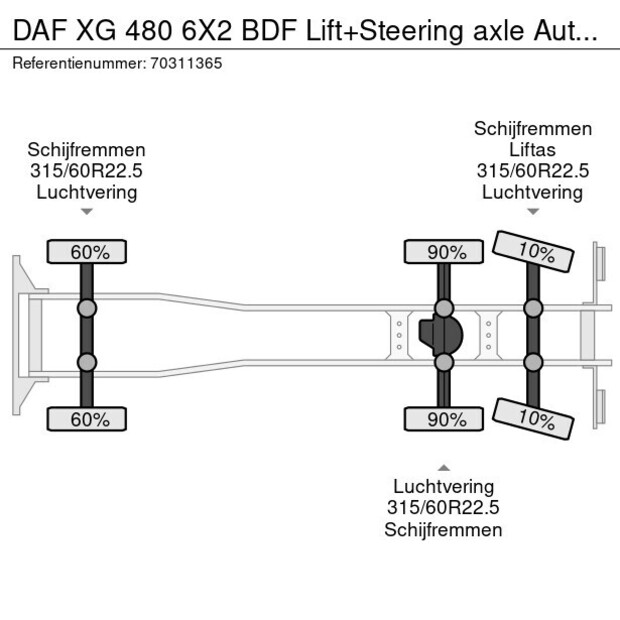 DAF XG 480 6X2 BDF Lift+Steering axle Aut...
Referentienummer: 70311365

Schijfremmen
315/60R22.5
Luchtvering

Schijfremmen
Liftas
315/60R22.5
Luchtvering

60%
90%
10%

60%
90%
10%

Luchtvering
315/60R22.5
Schijfremmen