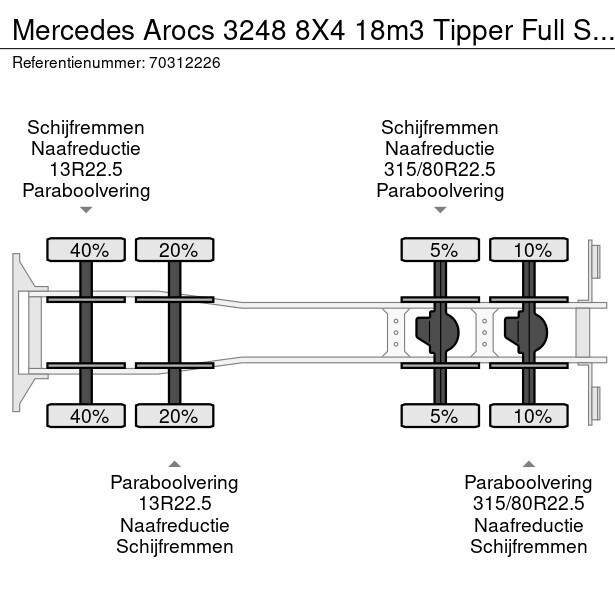 Mercedes Arocs 3248 8X4 18m3 Tipper Full S...
Referentienummer: 70312226

Schijfremmen
Naafreductie
13R22.5
Paraboolvering

Schijfremmen
Naafreductie
315/80R22.5
Paraboolvering

40%
20%
5%
10%

40%
20%
5%
10%

Paraboolvering
13R22.5
Naafreductie
Schijfremmen

Paraboolvering
315/80R22.5
Naafreductie
Schijfremmen