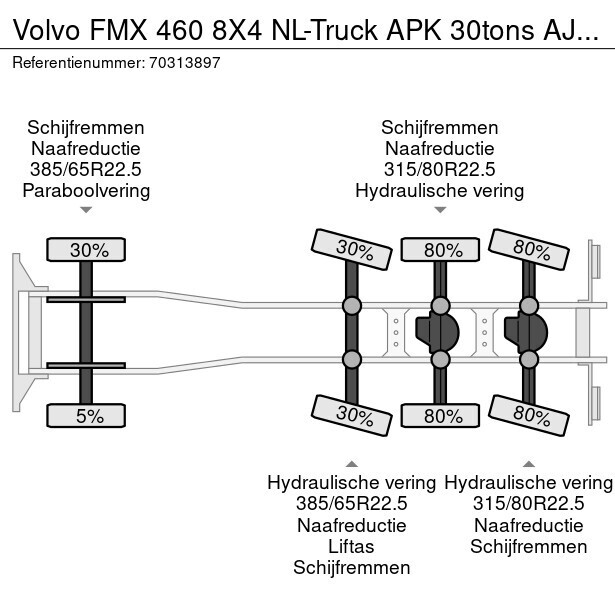 Volvo FMX 460 8X4 NL-Truck APK 30tons AJ...

Referentienummer: 70313897

Schijfremmen
Naafreductie
385/65R22.5
Paraboolvering

Schijfremmen
Naafreductie
315/80R22.5
Hydraulische vering

30%

30%

80%

80%

5%

30%

80%

80%

Hydraulische vering
385/65R22.5
Naafreductie
Liftas
Schijfremmen

Hydraulische vering
315/80R22.5
Naafreductie
Schijfremmen