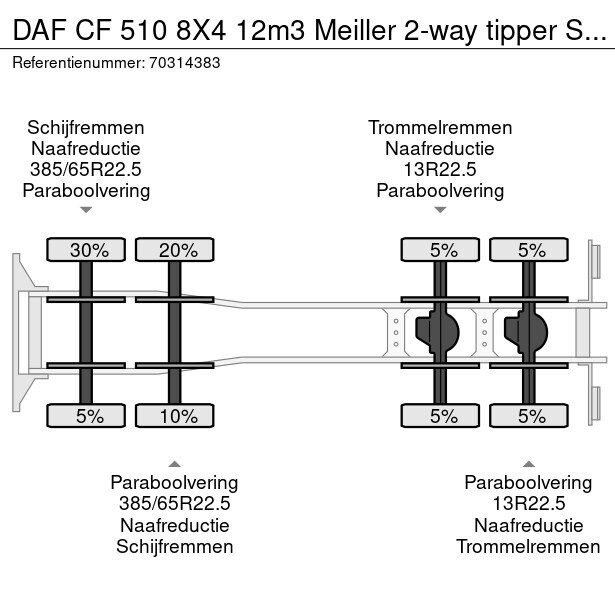 DAF CF 510 8X4 12m3 Meiller 2-way tipper S...
Referentienummer: 70314383

Schijfremmen
Naafreductie
385/65R22.5
Paraboolvering

Trommelremmen
Naafreductie
13R22.5
Paraboolvering

30%
20%
5%
5%

5%
10%
5%
5%

Paraboolvering
385/65R22.5
Naafreductie
Schijfremmen

Paraboolvering
13R22.5
Naafreductie
Trommelremmen