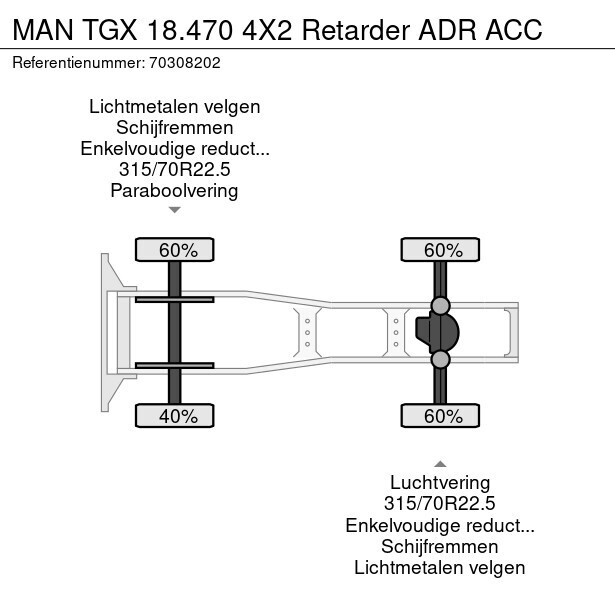 MAN TGX 18.470 4X2 Retarder ADR ACC

Referentienummer: 70308202

Lichtmetalen velgen
Schijfremmen
Enkelvoudige reduct...
315/70R22.5
Paraboolvering

60%

60%

40%

60%

Luchtvering
315/70R22.5
Enkelvoudige reduct...
Schijfremmen
Lichtmetalen velgen