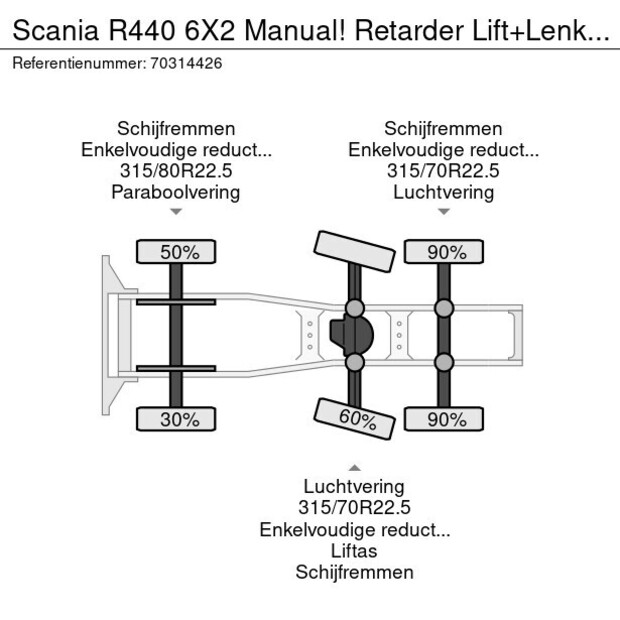 Scania R440 6X2 Manual! Retarder Lift+Lenk...
Referentienummer: 70314426

Schijfremmen
Enkelvoudige reduct...
315/80R22.5
Paraboolvering

Schijfremmen
Enkelvoudige reduct...
315/70R22.5
Luchtvering

50%

90%

30%

60%

90%

Luchtvering
315/70R22.5
Enkelvoudige reduct...
Liftas
Schijfremmen