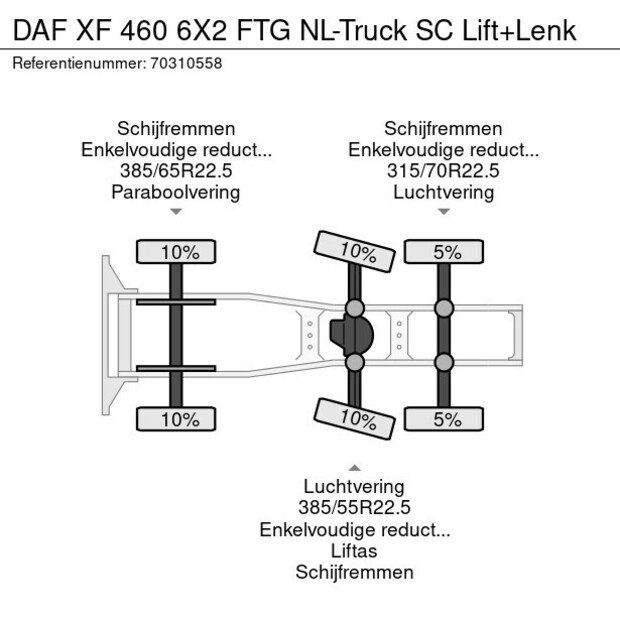 DAF XF 460 6X2 FTG NL-Truck SC Lift+Lenk

Referentienummer: 70310558

Schijfremmen
Enkelvoudige reduct...
385/65R22.5
Paraboolvering

Schijfremmen
Enkelvoudige reduct...
315/70R22.5
Luchtvering

10%

10%

5%

10%

10%

5%

Luchtvering
385/55R22.5
Enkelvoudige reduct...
Liftas
Schijfremmen