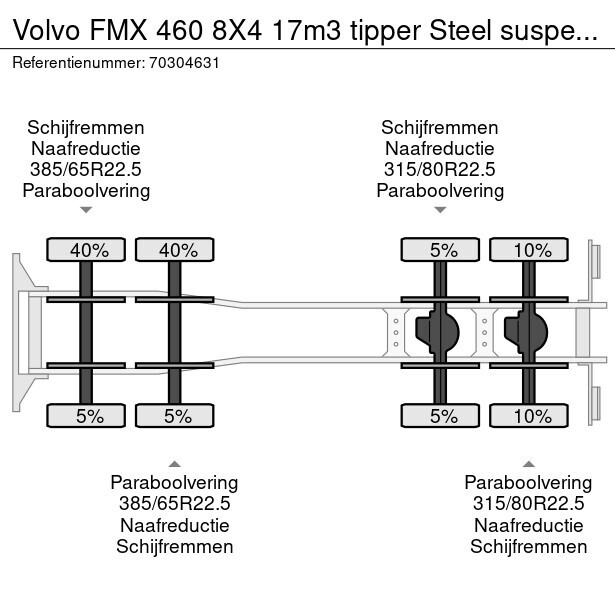 Volvo FMX 460 8X4 17m3 tipper Steel suspe...

Referentienummer: 70304631

Schijfremmen
Naafreductie
385/65R22.5
Paraboolvering

Schijfremmen
Naafreductie
315/80R22.5
Paraboolvering

40%
40%
5%
10%

5%
5%
5%
10%

Paraboolvering
385/65R22.5
Naafreductie
Schijfremmen

Paraboolvering
315/80R22.5
Naafreductie
Schijfremmen