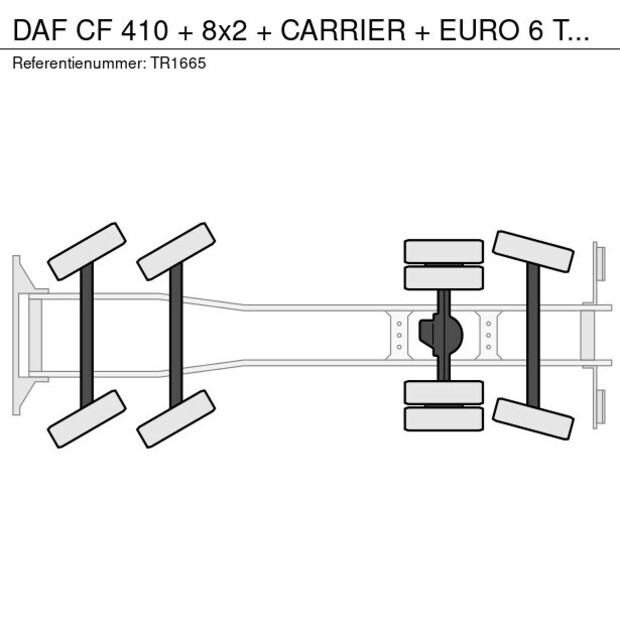 DAF CF 410 + 8x2 + CARRIER + EURO 6 T...
Referentienummer: TR1665