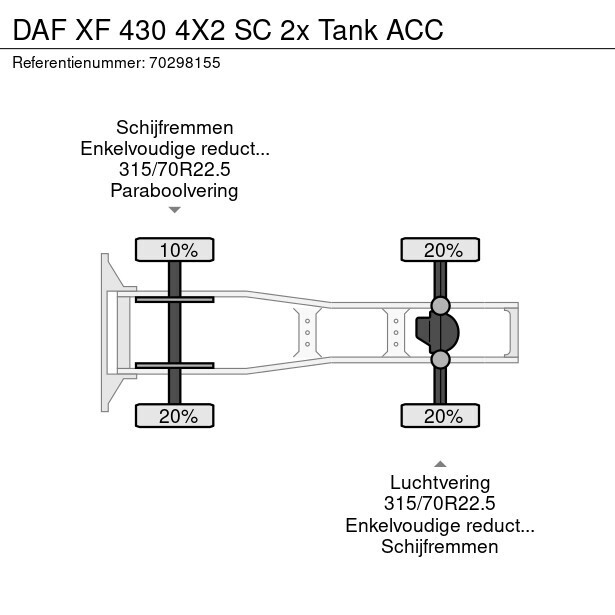 DAF XF 430 4X2 SC 2x Tank ACC

Referentienummer: 70298155

Schijfremmen
Enkelvoudige reduct...
315/70R22.5
Paraboolvering

10%

20%

20%

20%

Luchtvering
315/70R22.5
Enkelvoudige reduct...
Schijfremmen