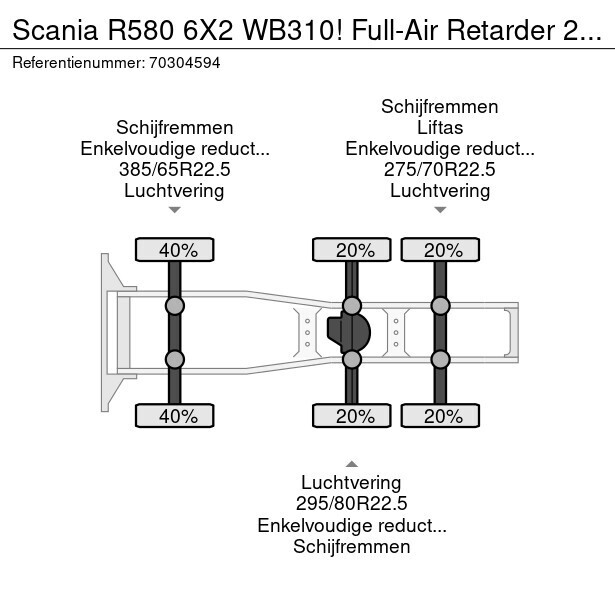 Scania R580 6X2 WB310! Full-Air Retarder 2...
Referentienummer: 70304594

Schijfremmen
Enkelvoudige reduct...
385/65R22.5
Luchtvering

Schijfremmen
Liftas
Enkelvoudige reduct...
275/70R22.5
Luchtvering

40%
20%
20%

40%
20%
20%

Luchtvering
295/80R22.5
Enkelvoudige reduct...
Schijfremmen