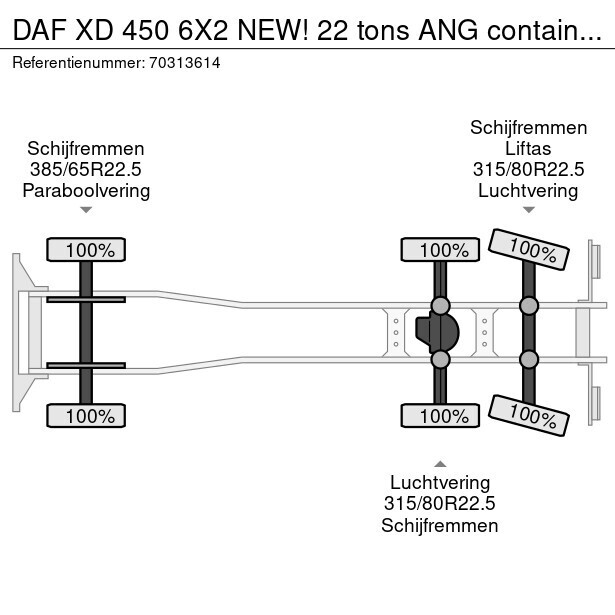 DAF XD 450 6X2 NEW! 22 tons ANG contain...

Referentienummer: 70313614

Schijfremmen
385/65R22.5
Paraboolvering

Schijfremmen
Liftas
315/80R22.5
Luchtvering

100%

100%

100%

100%

100%

100%

Luchtvering
315/80R22.5
Schijfremmen