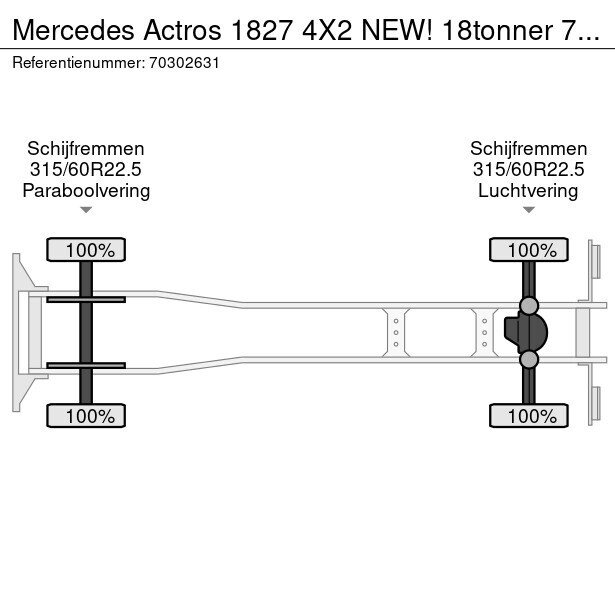 Mercedes Actros 1827 4X2 NEW! 18tonner 7...
Referentienummer: 70302631

Schijfremmen
315/60R22.5
Paraboolvering

Schijfremmen
315/60R22.5
Luchtvering

100%

100%

100%

100%