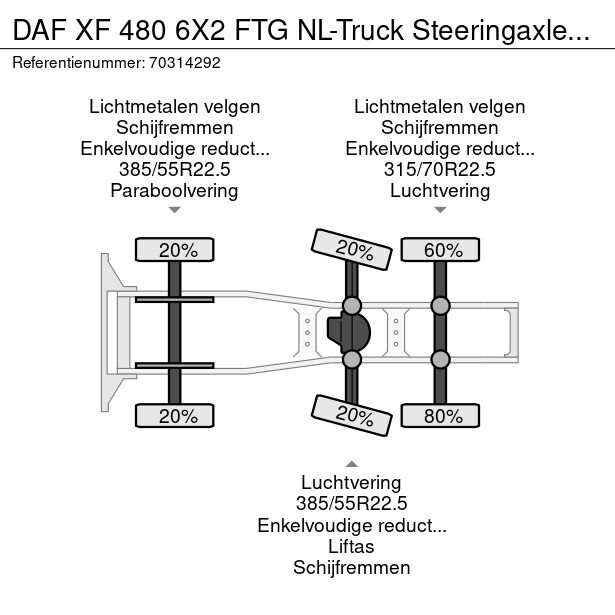 DAF XF 480 6X2 FTG NL-Truck Steeringaxle...

Referentienummer: 70314292

Lichtmetalen velgen
Schijfremmen
Enkelvoudige reduct...
385/55R22.5
Paraboolvering

Lichtmetalen velgen
Schijfremmen
Enkelvoudige reduct...
315/70R22.5
Luchtvering

20%

20%

60%

20%

20%

80%

Luchtvering
385/55R22.5
Enkelvoudige reduct...
Liftas
Schijfremmen