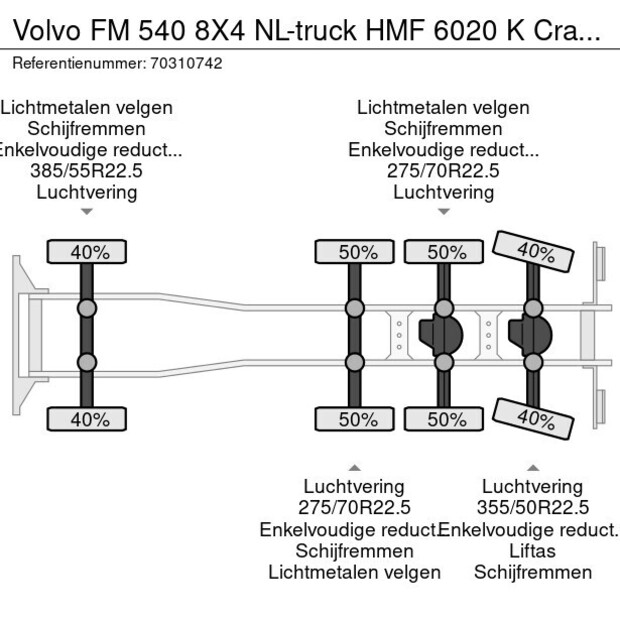 Volvo FM 540 8X4 NL-truck HMF 6020 K Cra...
Referentienummer: 70310742

Lichtmetalen velgen
Schijfremmen
Enkelvoudige reduct...
385/55R22.5
Luchtvering

Lichtmetalen velgen
Schijfremmen
Enkelvoudige reduct...
275/70R22.5
Luchtvering

40%
50%
50%
40%
40%
50%
50%
40%

Luchtvering
275/70R22.5
Enkelvoudige reduct.
Schijfremmen
Lichtmetalen velgen

Luchtvering
355/50R22.5
Enkelvoudige reduct.
Liftas
Schijfremmen