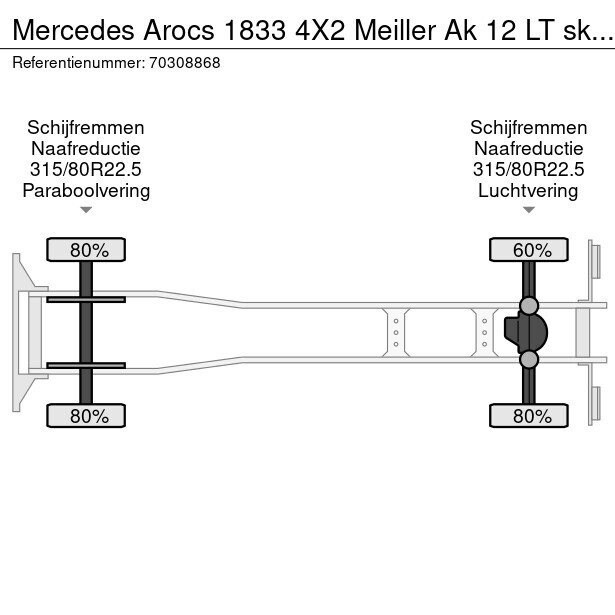 Mercedes Arocs 1833 4X2 Meiller Ak 12 LT sk...
Referentienummer: 70308868

Schijfremmen
Naafreductie
315/80R22.5
Paraboolvering

Schijfremmen
Naafreductie
315/80R22.5
Luchtvering

80%

60%

80%

80%