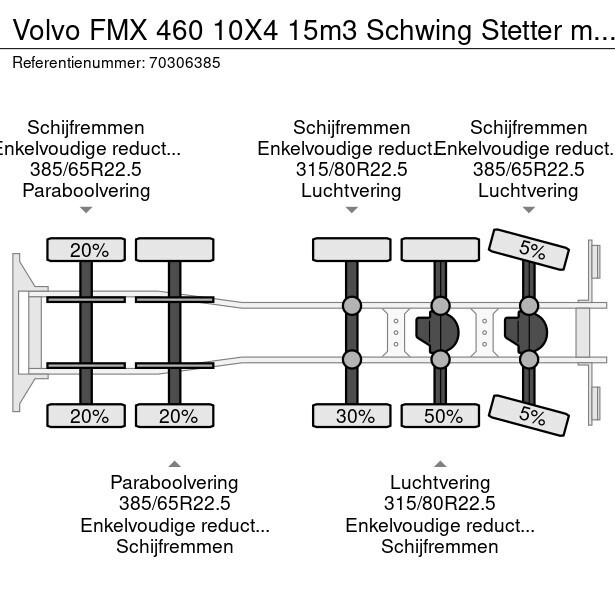 Volvo FMX 460 10X4 15m3 Schwing Stetter m...
Referentienummer: 70306385

Schijfremmen
Enkelvoudige reduct...
385/65R22.5
Paraboolvering

Schijfremmen
Enkelvoudige reduct...
315/80R22.5
Luchtvering

Schijfremmen
Enkelvoudige reduct...
385/65R22.5
Luchtvering

20%

5%

20%

20%

30%

50%

5%

Paraboolvering
385/65R22.5
Enkelvoudige reduct...
Schijfremmen

Luchtvering
315/80R22.5
Enkelvoudige reduct...
Schijfremmen