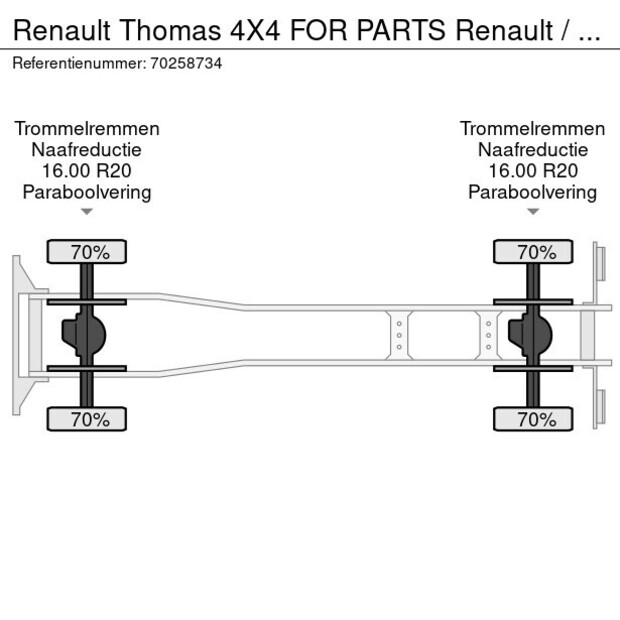 Renault Thomas 4X4 FOR PARTS Renault / ...
Referentienummer: 70258734

Trommelremmen
Naafreductie
16.00 R20
Paraboolvering

Trommelremmen
Naafreductie
16.00 R20
Paraboolvering

70%

70%

70%

70%