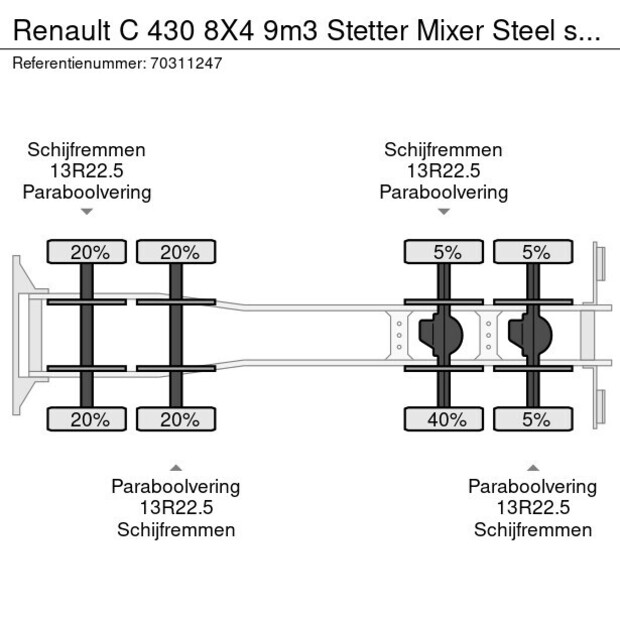 Renault C 430 8X4 9m3 Stetter Mixer Steel s...
Referentienummer: 70311247

Schijfremmen
13R22.5
Paraboolvering

Schijfremmen
13R22.5
Paraboolvering

20%
20%
5%
5%

20%
20%
40%
5%

Paraboolvering
13R22.5
Schijfremmen

Paraboolvering
13R22.5
Schijfremmen