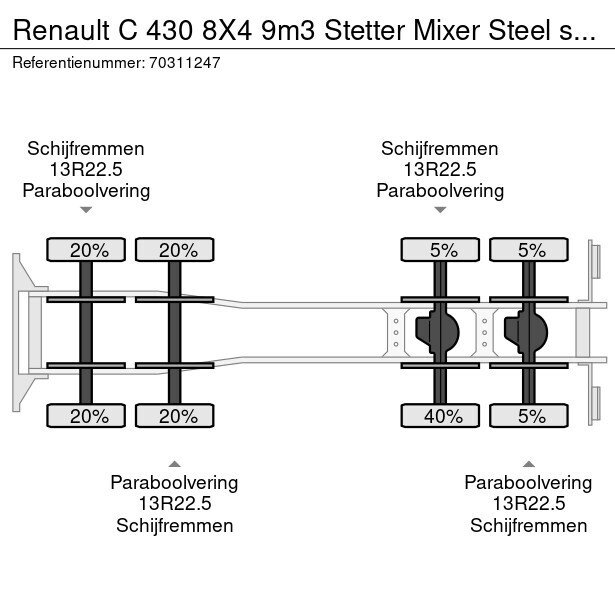 Renault C 430 8X4 9m3 Stetter Mixer Steel s...

Referentienummer: 70311247

Schijfremmen
13R22.5
Paraboolvering

Schijfremmen
13R22.5
Paraboolvering

20%

20%

5%

5%

20%

20%

40%

5%

Paraboolvering
13R22.5
Schijfremmen

Paraboolvering
13R22.5
Schijfremmen