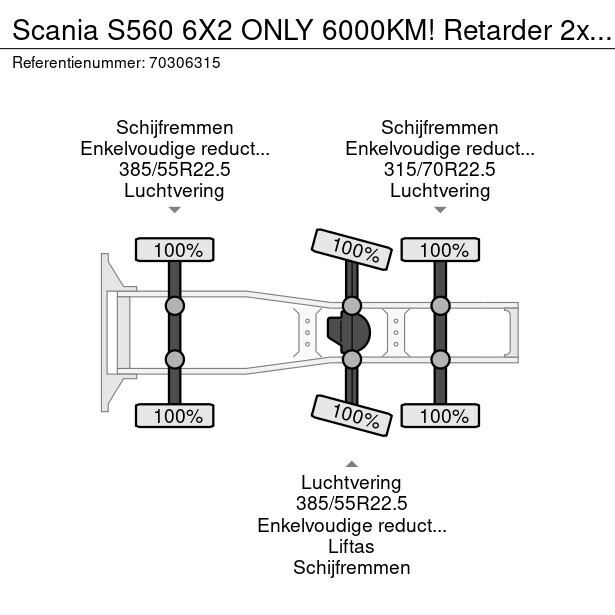 Scania S560 6X2 ONLY 6000KM! Retarder 2x...
Referentienummer: 70306315

Schijfremmen
Enkelvoudige reduct...
385/55R22.5
Luchtvering

Schijfremmen
Enkelvoudige reduct...
315/70R22.5
Luchtvering

100%

100%

100%

100%

100%

100%

Luchtvering
385/55R22.5
Enkelvoudige reduct...
Liftas
Schijfremmen