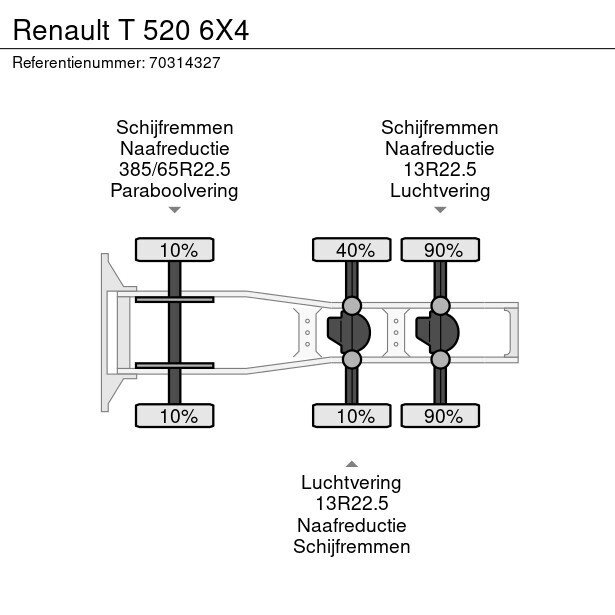 Renault T 520 6X4

Referentienummer: 70314327

Schijfremmen
Naafreductie
385/65R22.5
Paraboolvering

Schijfremmen
Naafreductie
13R22.5
Luchtvering

10%

40%

90%

10%

10%

90%

Luchtvering
13R22.5
Naafreductie
Schijfremmen