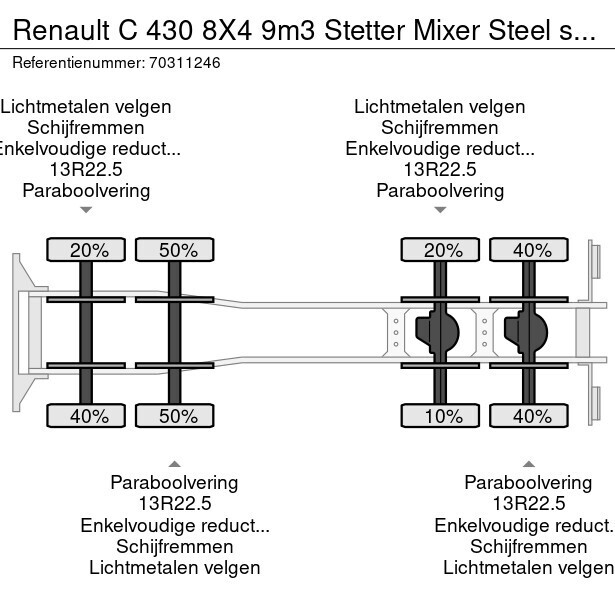 Renault C 430 8X4 9m3 Stetter Mixer Steel s...
Referentienummer: 70311246

Lichtmetalen velgen
Schijfremmen
Enkelvoudige reduct...
13R22.5
Paraboolvering

Lichtmetalen velgen
Schijfremmen
Enkelvoudige reduct...
13R22.5
Paraboolvering

20%
50%
20%
40%

40%
50%
10%
40%

Paraboolvering
13R22.5
Enkelvoudige reduct...
Schijfremmen
Lichtmetalen velgen

Paraboolvering
13R22.5
Enkelvoudige reduct.
Schijfremmen
Lichtmetalen velgen