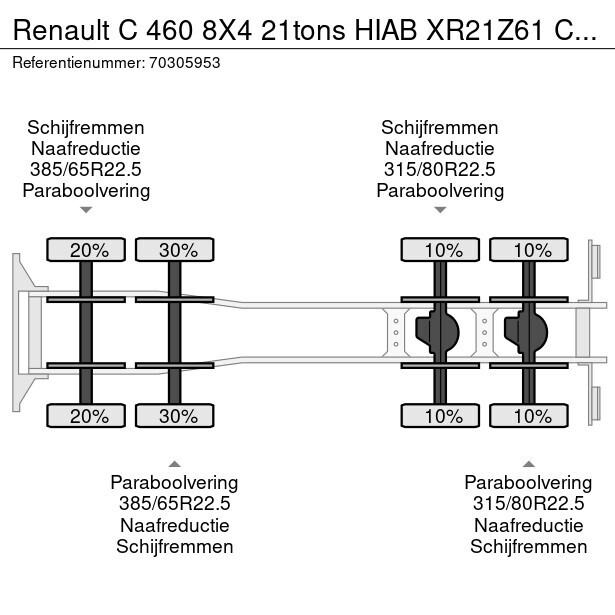 Renault C 460 8X4 21tons HIAB XR21Z61 C...
Referentienummer: 70305953

Schijfremmen
Naafreductie
385/65R22.5
Paraboolvering

Schijfremmen
Naafreductie
315/80R22.5
Paraboolvering

20%
30%
10%
10%

20%
30%
10%
10%

Paraboolvering
385/65R22.5
Naafreductie
Schijfremmen

Paraboolvering
315/80R22.5
Naafreductie
Schijfremmen