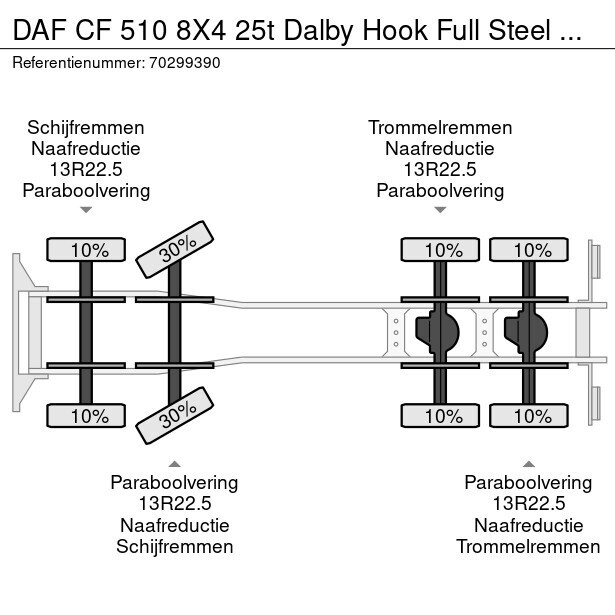 DAF CF 510 8X4 25t Dalby Hook Full Steel ...
Referentienummer: 70299390

Schijfremmen
Naafreductie
13R22.5
Paraboolvering

Trommelremmen
Naafreductie
13R22.5
Paraboolvering

10%
30%
10%
10%

10%
30%
10%
10%

Paraboolvering
13R22.5
Naafreductie
Schijfremmen

Paraboolvering
13R22.5
Naafreductie
Trommelremmen