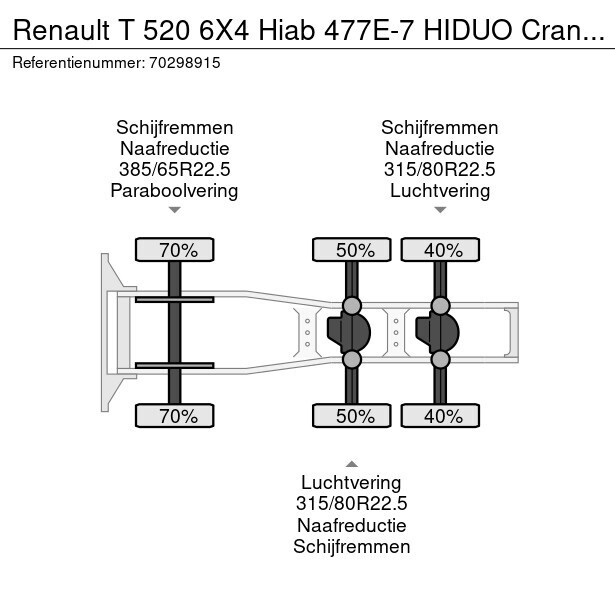 Renault T 520 6X4 Hiab 477E-7 HIDUO Cran...
Referentienummer: 70298915

Schijfremmen
Naafreductie
385/65R22.5
Paraboolvering

Schijfremmen
Naafreductie
315/80R22.5
Luchtvering

70%

50%

40%

70%

50%

40%

Luchtvering
315/80R22.5
Naafreductie
Schijfremmen