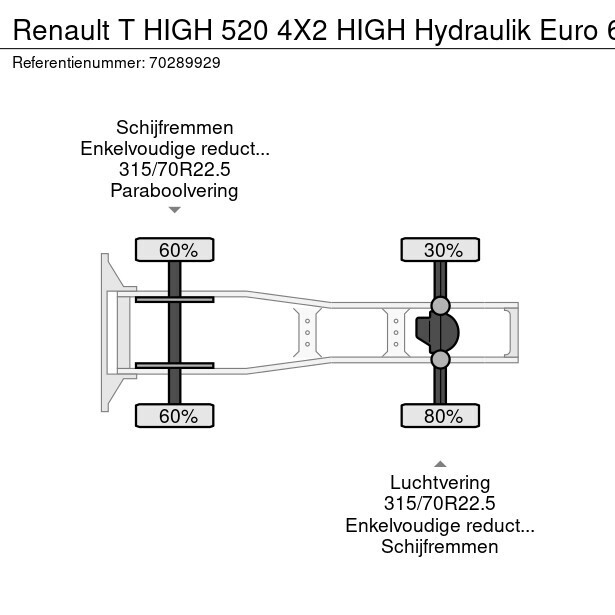 Renault T HIGH 520 4X2 HIGH Hydraulik Euro 6
Referentienummer: 70289929

Schijfremmen
Enkelvoudige reduct...
315/70R22.5
Paraboolvering

60%

30%

60%

80%

Luchtvering
315/70R22.5
Enkelvoudige reduct...
Schijfremmen