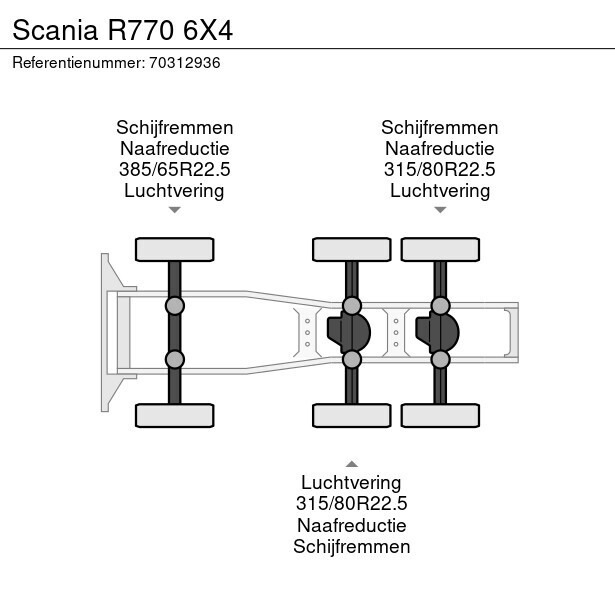 Scania R770 6X4

Referentienummer: 70312936

Schijfremmen
Naafreductie
385/65R22.5
Luchtvering

Schijfremmen
Naafreductie
315/80R22.5
Luchtvering

Luchtvering
315/80R22.5
Naafreductie
Schijfremmen