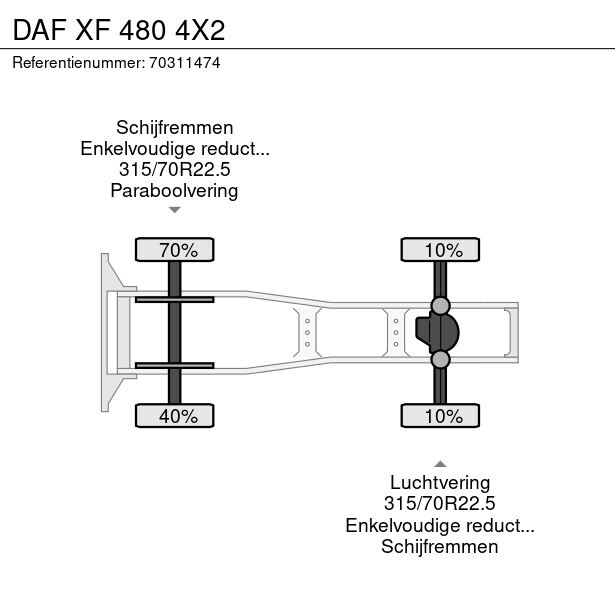 DAF XF 480 4X2

Referentienummer: 70311474

Schijfremmen
Enkelvoudige reduct...
315/70R22.5
Paraboolvering

70%

10%

40%

10%

Luchtvering
315/70R22.5
Enkelvoudige reduct...
Schijfremmen