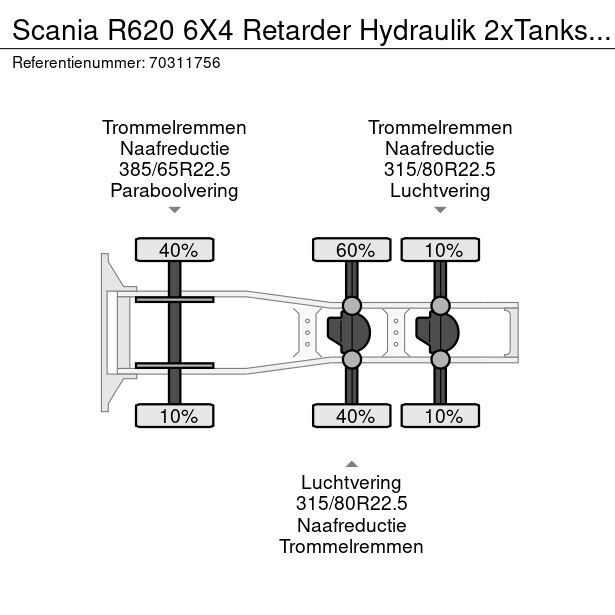 Scania R620 6X4 Retarder Hydraulik 2xTanks...
Referentienummer: 70311756

Trommelremmen
Naafreductie
385/65R22.5
Paraboolvering

Trommelremmen
Naafreductie
315/80R22.5
Luchtvering

40%

60%

10%

10%

40%

10%

Luchtvering
315/80R22.5
Naafreductie
Trommelremmen