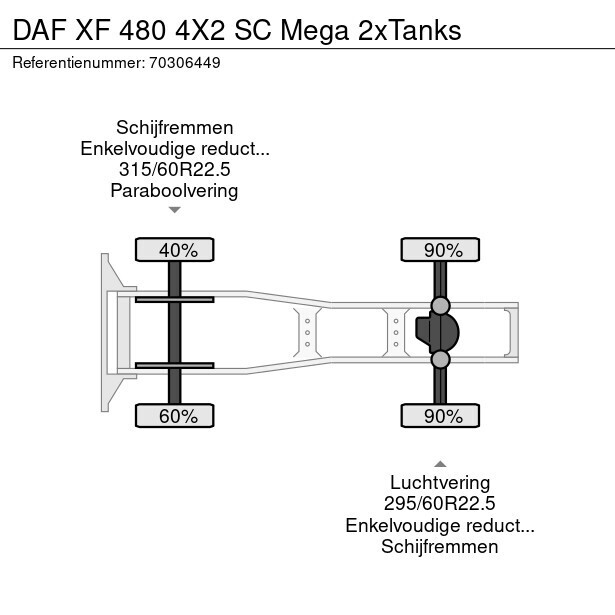 DAF XF 480 4X2 SC Mega 2xTanks

Referentienummer: 70306449

Schijfremmen
Enkelvoudige reduct...
315/60R22.5
Paraboolvering

40%

90%

60%

90%

Luchtvering
295/60R22.5
Enkelvoudige reduct...
Schijfremmen