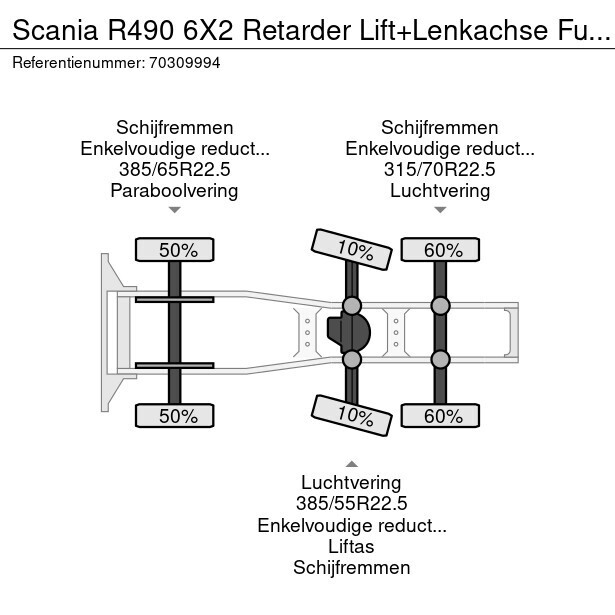 Scania R490 6X2 Retarder Lift+Lenkachse Fu...
Referentienummer: 70309994

Schijfremmen
Enkelvoudige reduct...
385/65R22.5
Paraboolvering

Schijfremmen
Enkelvoudige reduct...
315/70R22.5
Luchtvering

50%
10%
60%
50%
10%
60%

Luchtvering
385/55R22.5
Enkelvoudige reduct...
Liftas
Schijfremmen