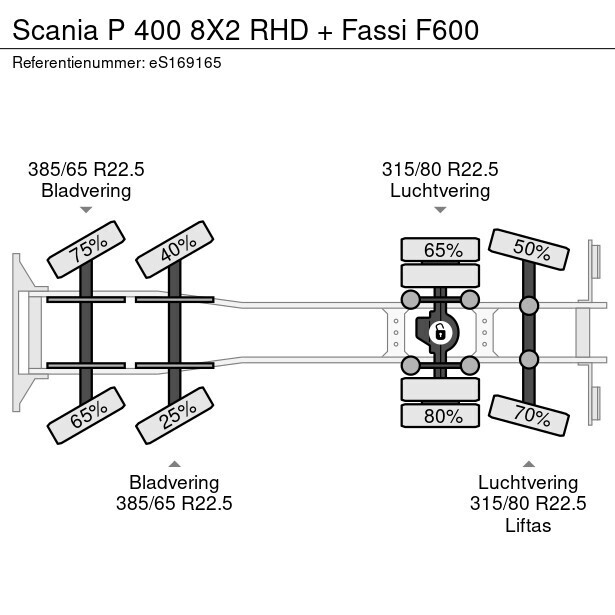 Scania P 400 8X2 RHD + Fassi F600

Referentienummer: eS169165

385/65 R22.5
Bladvering

315/80 R22.5
Luchtvering

75%

40%

65%

50%

65%

25%

80%

70%

Bladvering
385/65 R22.5

Luchtvering
315/80 R22.5
Liftas