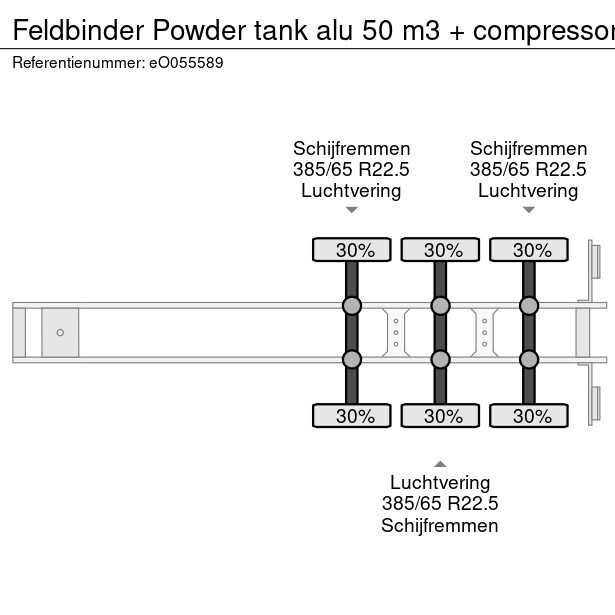 Feldbinder Powder tank alu 50 m3 + compressor

Referentienummer: eO055589

Schijfremmen
385/65 R22.5
Luchtvering

Schijfremmen
385/65 R22.5
Luchtvering

30%
30%
30%

30%
30%
30%

Luchtvering
385/65 R22.5
Schijfremmen