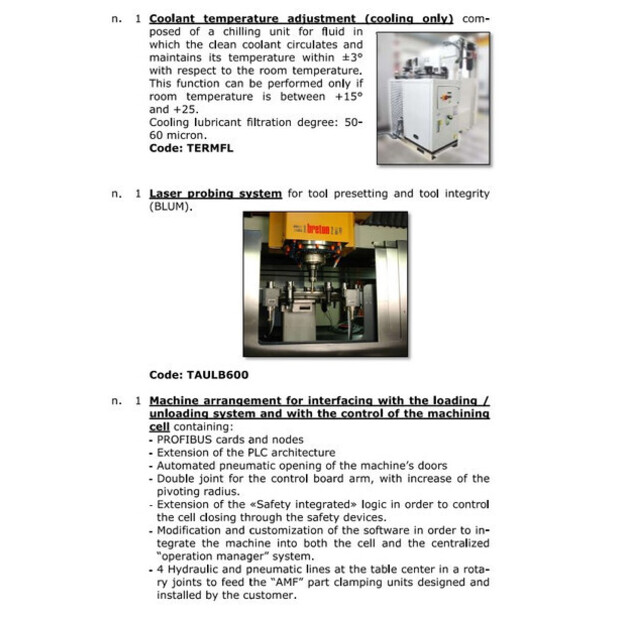 n. 1 Coolant temperature adjustment (cooling only) composed of a chilling unit for fluid in which the clean coolant circulates and maintains its temperature within ±3° with respect to the room temperature. This function can be performed only if room temperature is between +15° and +25.
Cooling lubricant filtration degree: 50-60 micron.
Code: TERMFL

n. 1 Laser probing system for tool presetting and tool integrity (BLUM).

breton

Code: TAULB600

n. 1 Machine arrangement for interfacing with the loading / unloading system and with the control of the machining cell containing:
- PROFIBUS cards and nodes
- Extension of the PLC architecture
- Automated pneumatic opening of the machine's doors
- Double joint for the control board arm, with increase of the pivoting radius.
- Extension of the «Safety integrated» logic in order to control the cell closing through the safety devices.
- Modification and customization of the software in order to integrate the machine into both the cell and the centralized "operation manager" system.
- 4 Hydraulic and pneumatic lines at the table center in a rotary joints to feed the "AMF" part clamping units designed and installed by the customer.