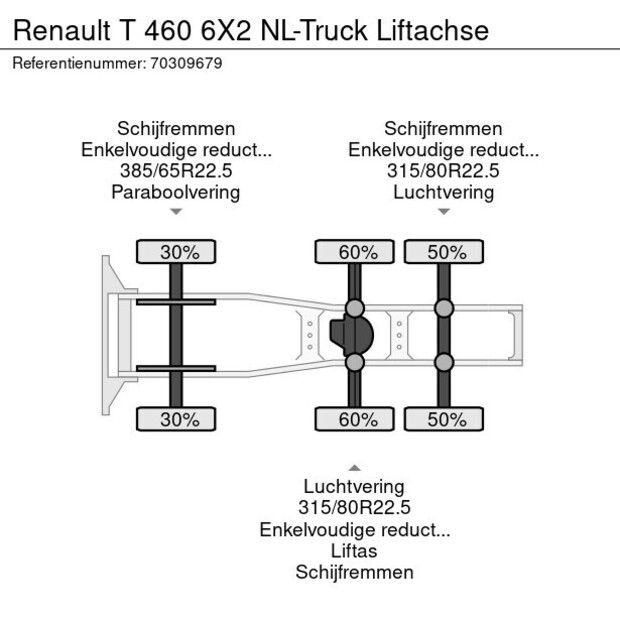 Renault T 460 6X2 NL-Truck Liftachse

Referentienummer: 70309679

Schijfremmen
Enkelvoudige reduct...
385/65R22.5
Paraboolvering

Schijfremmen
Enkelvoudige reduct...
315/80R22.5
Luchtvering

30%

60%

50%

30%

60%

50%

Luchtvering
315/80R22.5
Enkelvoudige reduct...
Liftas
Schijfremmen