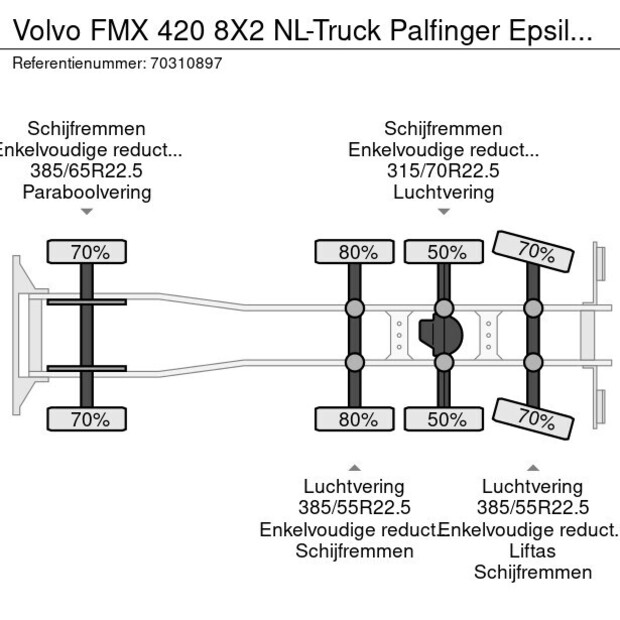 Volvo FMX 420 8X2 NL-Truck Palfinger Epsil...
Referentienummer: 70310897

Schijfremmen
Enkelvoudige reduct...
385/65R22.5
Paraboolvering

Schijfremmen
Enkelvoudige reduct...
315/70R22.5
Luchtvering

70%
80%
50%
70%

70%
80%
50%
70%

Luchtvering
385/55R22.5
Enkelvoudige reduct.
Schijfremmen

Luchtvering
385/55R22.5
Enkelvoudige reduct.
Liftas
Schijfremmen