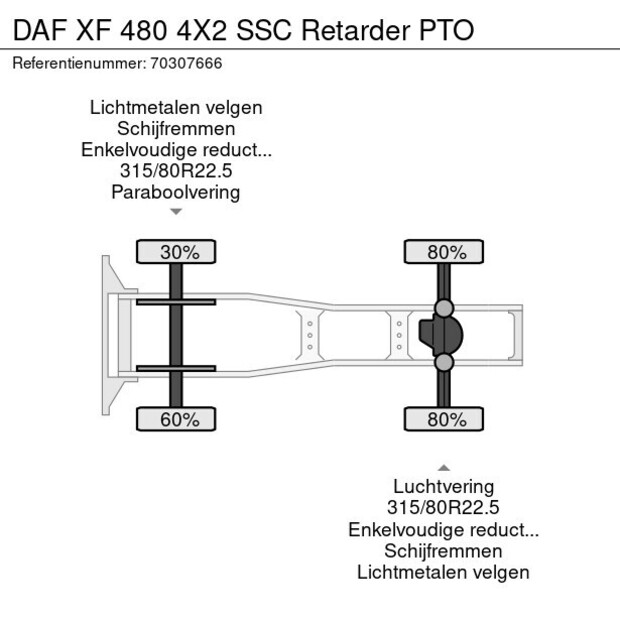 DAF XF 480 4X2 SSC Retarder PTO

Referentienummer: 70307666

Lichtmetalen velgen
Schijfremmen
Enkelvoudige reduct...
315/80R22.5
Paraboolvering

30%

80%

60%

80%

Luchtvering
315/80R22.5
Enkelvoudige reduct...
Schijfremmen
Lichtmetalen velgen