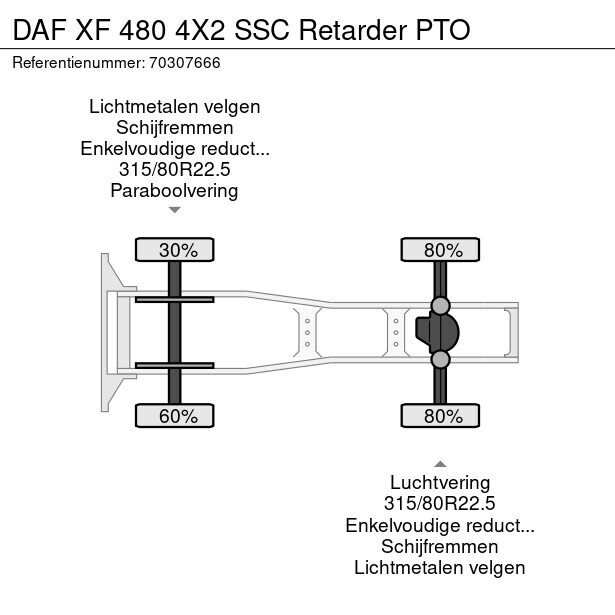 DAF XF 480 4X2 SSC Retarder PTO

Referentienummer: 70307666

Lichtmetalen velgen
Schijfremmen
Enkelvoudige reduct...
315/80R22.5
Paraboolvering

30%

80%

60%

80%

Luchtvering
315/80R22.5
Enkelvoudige reduct...
Schijfremmen
Lichtmetalen velgen