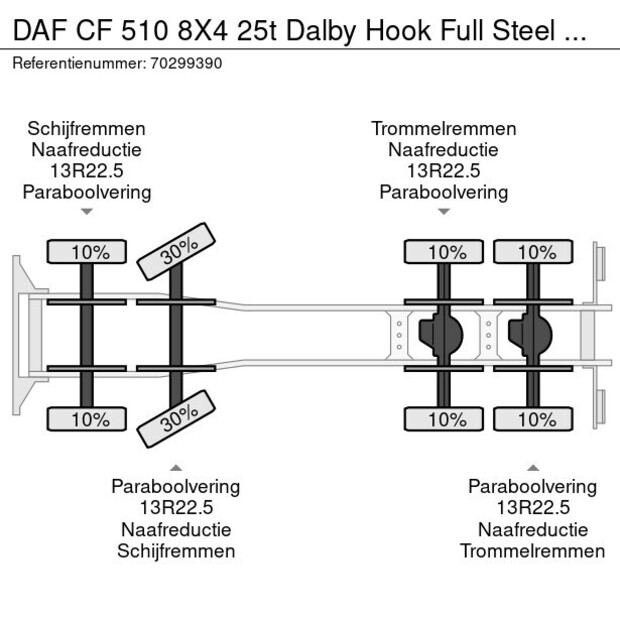 DAF CF 510 8X4 25t Dalby Hook Full Steel ...
Referentienummer: 70299390

Schijfremmen
Naafreductie
13R22.5
Paraboolvering

Trommelremmen
Naafreductie
13R22.5
Paraboolvering

10%
30%
10%
10%

10%
30%
10%
10%

Paraboolvering
13R22.5
Naafreductie
Schijfremmen

Paraboolvering
13R22.5
Naafreductie
Trommelremmen