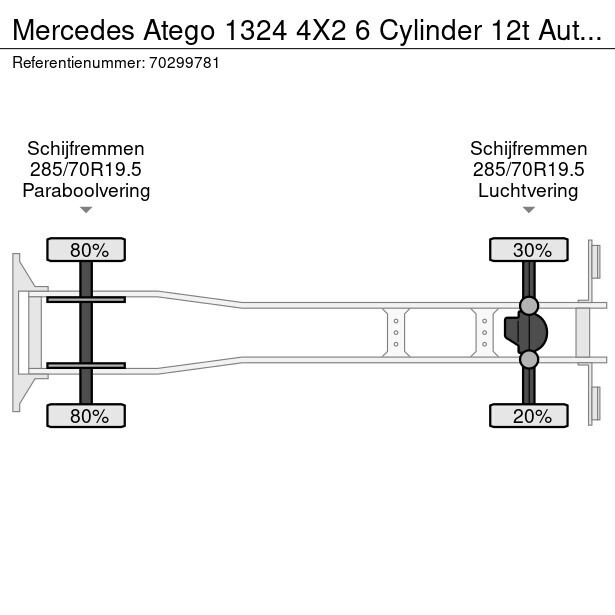 Mercedes Atego 1324 4X2 6 Cylinder 12t Aut...
Referentienummer: 70299781

Schijfremmen
285/70R19.5
Paraboolvering

Schijfremmen
285/70R19.5
Luchtvering

80%

30%

80%

20%