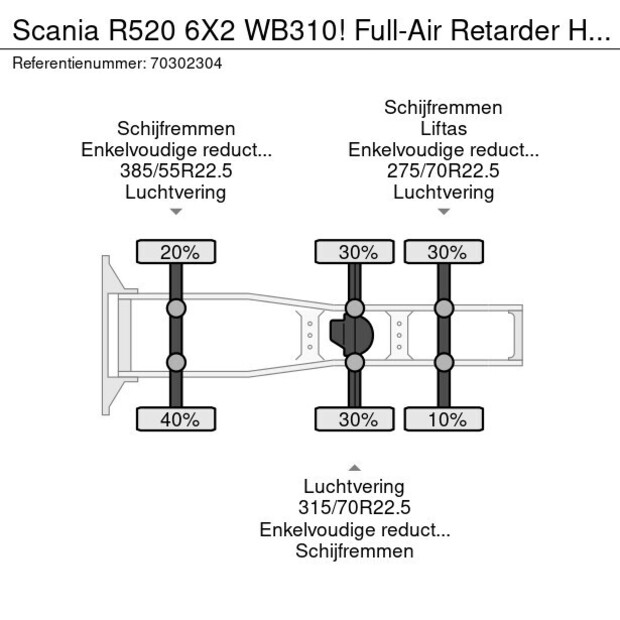 Scania R520 6X2 WB310! Full-Air Retarder H...
Referentienummer: 70302304

Schijfremmen
Enkelvoudige reduct...
385/55R22.5
Luchtvering

Schijfremmen
Liftas
Enkelvoudige reduct...
275/70R22.5
Luchtvering

20%

30%

30%

40%

30%

10%

Luchtvering
315/70R22.5
Enkelvoudige reduct...
Schijfremmen