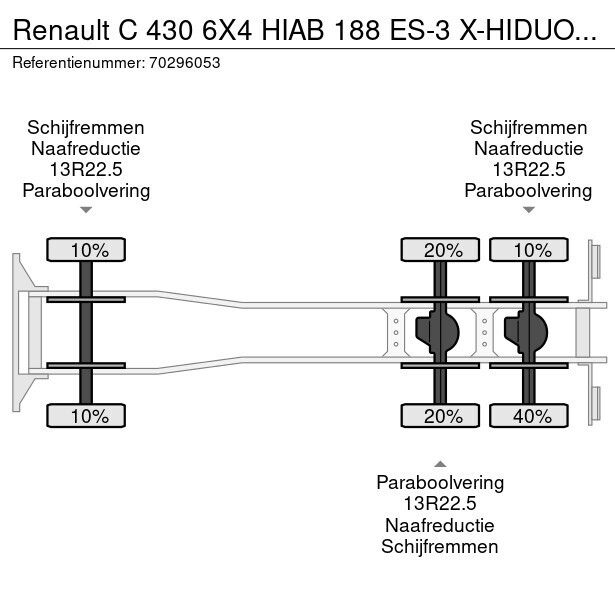 Renault C 430 6X4 HIAB 188 ES-3 X-HIDUO...

Referentienummer: 70296053

Schijfremmen
Naafreductie
13R22.5
Paraboolvering

Schijfremmen
Naafreductie
13R22.5
Paraboolvering

10%

20%

10%

10%

20%

40%

Paraboolvering
13R22.5
Naafreductie
Schijfremmen