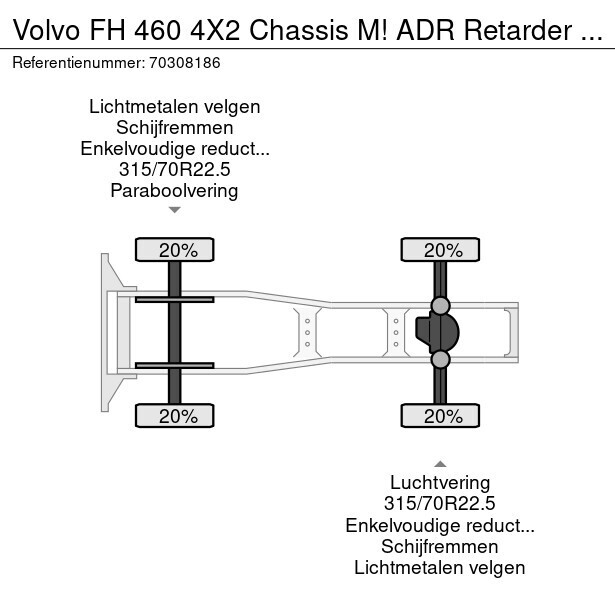 Volvo FH 460 4X2 Chassis M! ADR Retarder ...
Referentienummer: 70308186

Lichtmetalen velgen
Schijfremmen
Enkelvoudige reduct...
315/70R22.5
Paraboolvering

20%

20%

20%

20%

Luchtvering
315/70R22.5
Enkelvoudige reduct...
Schijfremmen
Lichtmetalen velgen