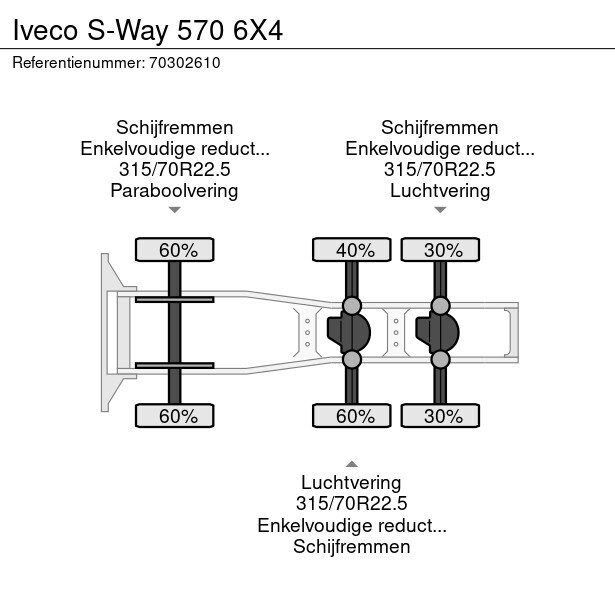 Iveco S-Way 570 6X4

Referentienummer: 70302610

Schijfremmen
Enkelvoudige reduct...
315/70R22.5
Paraboolvering

Schijfremmen
Enkelvoudige reduct...
315/70R22.5
Luchtvering

60%

40%

30%

60%

60%

30%

Luchtvering
315/70R22.5
Enkelvoudige reduct...
Schijfremmen