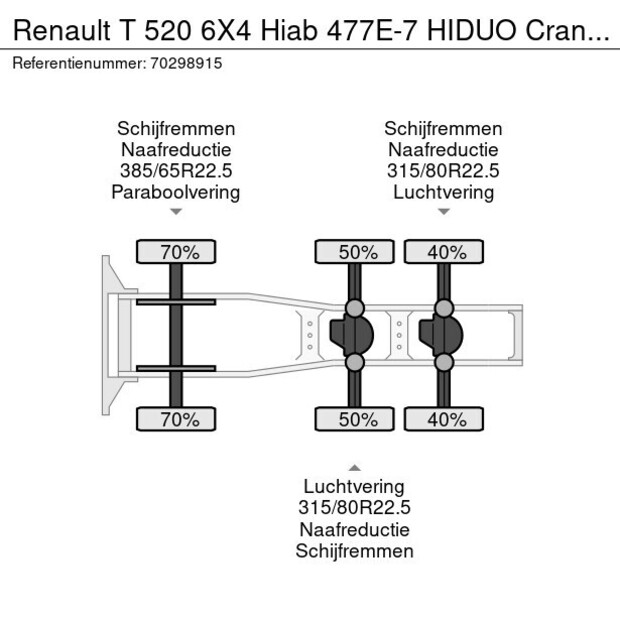 Renault T 520 6X4 Hiab 477E-7 HIDUO Cran...
Referentienummer: 70298915

Schijfremmen
Naafreductie
385/65R22.5
Paraboolvering

Schijfremmen
Naafreductie
315/80R22.5
Luchtvering

70%

50%

40%

70%

50%

40%

Luchtvering
315/80R22.5
Naafreductie
Schijfremmen