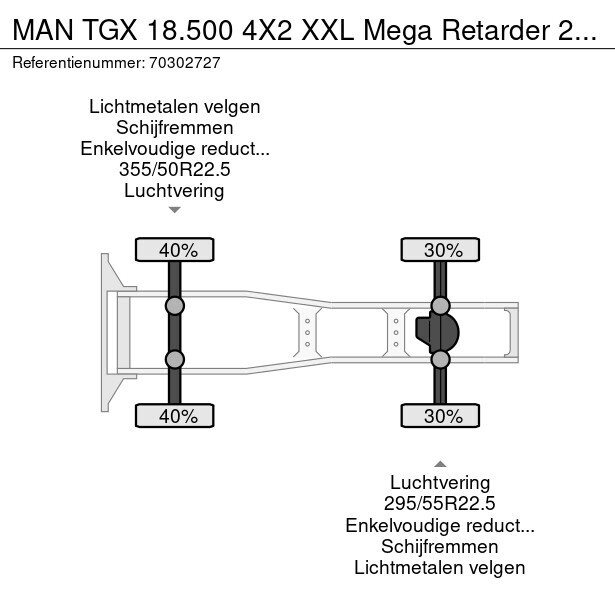 MAN TGX 18.500 4X2 XXL Mega Retarder 2...

Referentienummer: 70302727

Lichtmetalen velgen
Schijfremmen
Enkelvoudige reduct...
355/50R22.5
Luchtvering

40%

30%

40%

30%

Luchtvering
295/55R22.5
Enkelvoudige reduct...
Schijfremmen
Lichtmetalen velgen