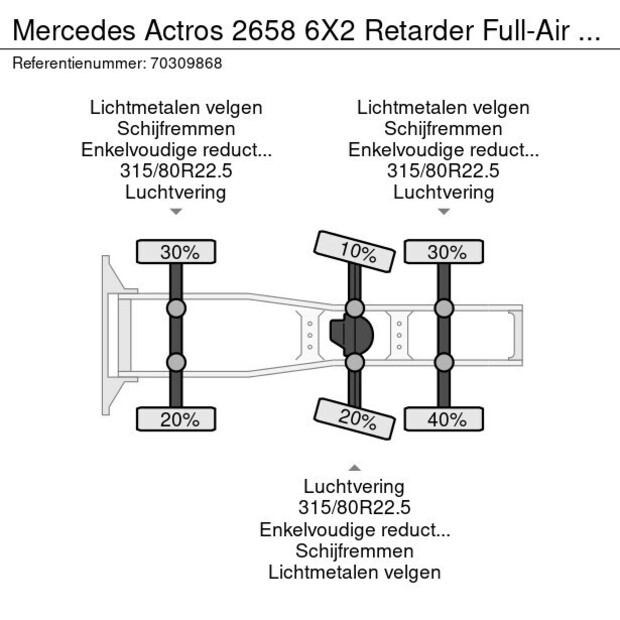 Mercedes Actros 2658 6X2 Retarder Full-Air ...

Referentienummer: 70309868

Lichtmetalen velgen
Schijfremmen
Enkelvoudige reduct...
315/80R22.5
Luchtvering

Lichtmetalen velgen
Schijfremmen
Enkelvoudige reduct...
315/80R22.5
Luchtvering

30%

10%

30%

20%

20%

40%

Luchtvering
315/80R22.5
Enkelvoudige reduct...
Schijfremmen
Lichtmetalen velgen