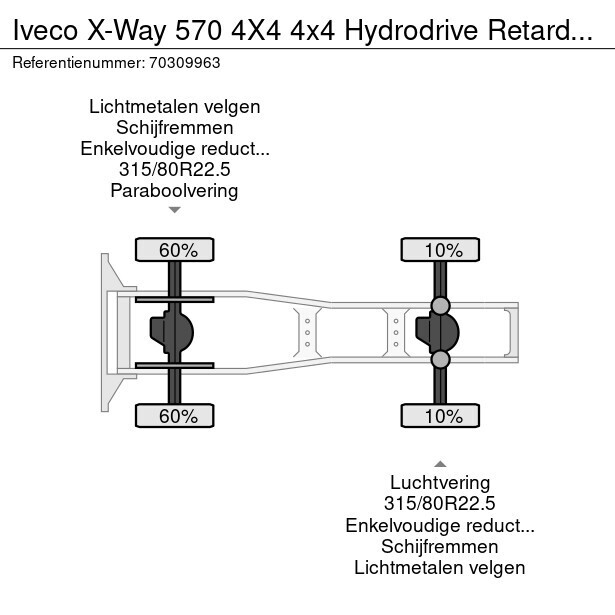 Iveco X-Way 570 4X4 4x4 Hydrodrive Retard...
Referentienummer: 70309963

Lichtmetalen velgen
Schijfremmen
Enkelvoudige reduct...
315/80R22.5
Paraboolvering

60%
10%
60%
10%

Luchtvering
315/80R22.5
Enkelvoudige reduct...
Schijfremmen
Lichtmetalen velgen