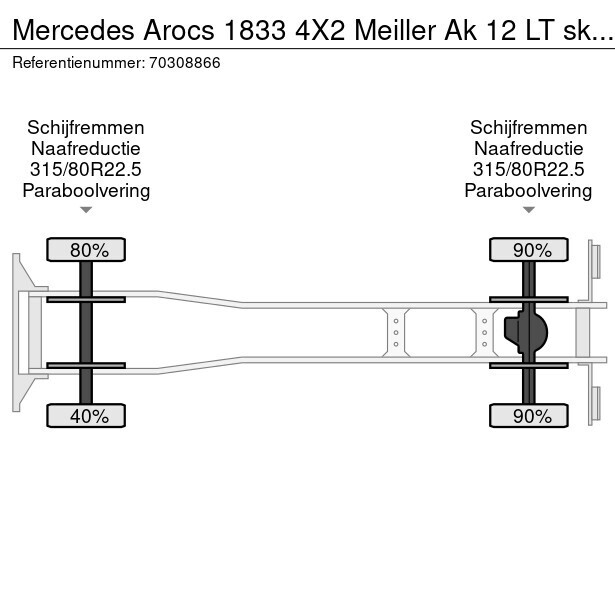 Mercedes Arocs 1833 4X2 Meiller Ak 12 LT sk...
Referentienummer: 70308866

Schijfremmen
Naafreductie
315/80R22.5
Paraboolvering

Schijfremmen
Naafreductie
315/80R22.5
Paraboolvering

80%

90%

40%

90%